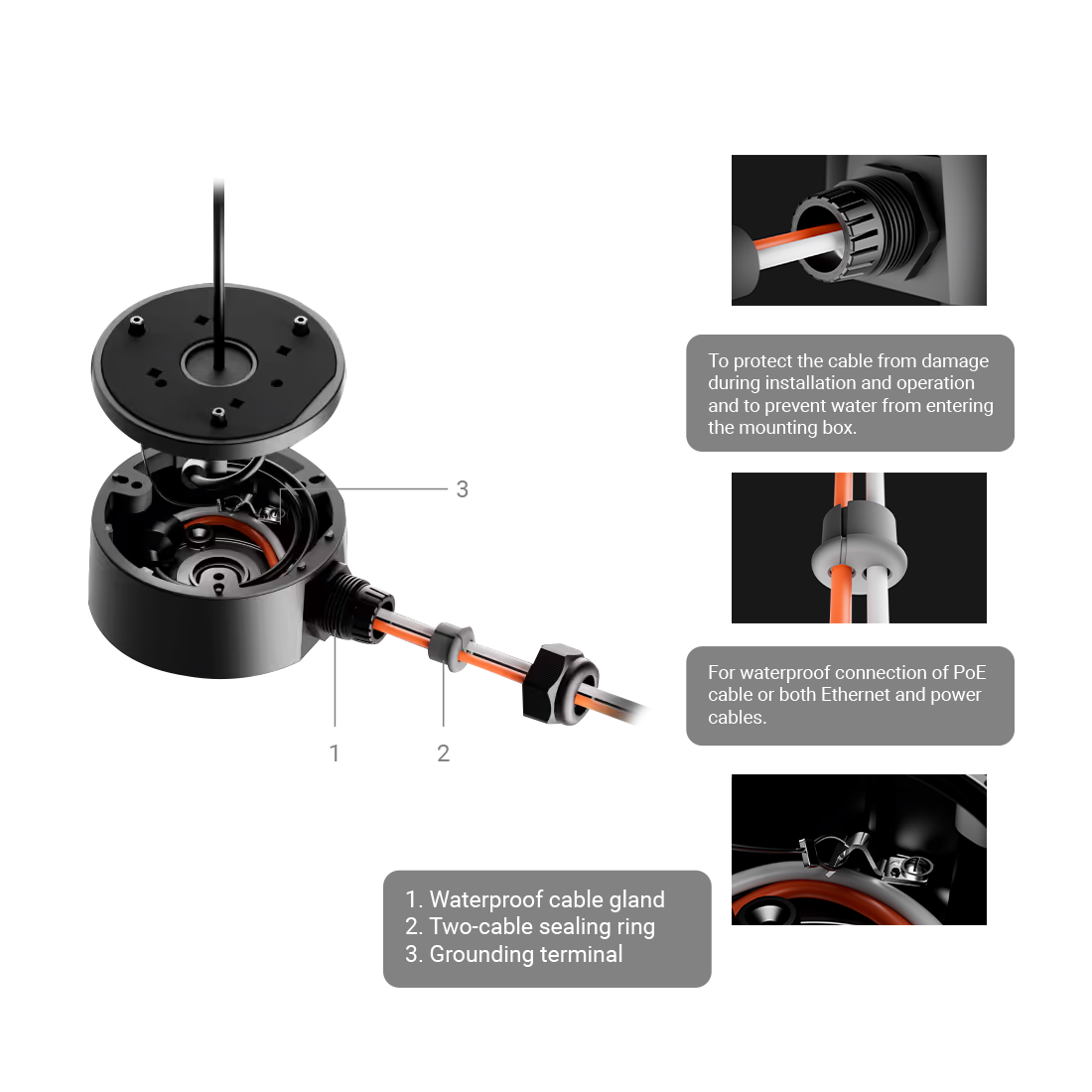 3

1

2

To protect the cable from damage during installation and operation and to prevent water from entering the mounting box.

For waterproof connection of PoE cable or both Ethernet and power cables.

1. Waterproof cable gland
2. Two-cable sealing ring
3. Grounding terminal